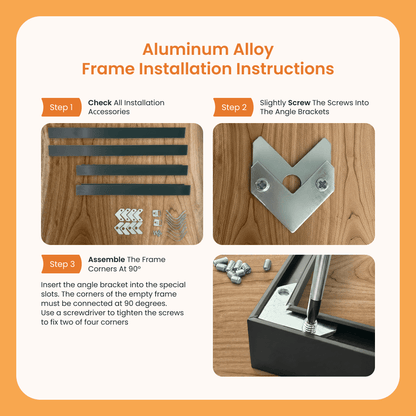 Aluminum Alloy
Frame Installation Instructions

Step 1 Check All Installation Accessories

Step 2 Slightly Screw The Screws Into The Angle Brackets

Step 3 Assemble The Frame Corners At 90°

Insert the angle bracket into the special slots. The corners of the empty frame must be connected at 90 degrees.
Use a screwdriver to tighten the screws to fix two of four corners