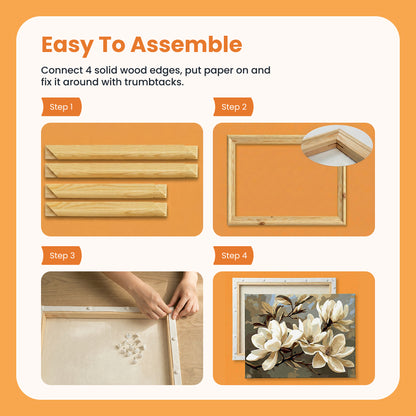 Easy To Assemble

Connect 4 solid wood edges, put paper on and fix it around with trumbtacks.

Step 1

Step 2

Step 3

Step 4