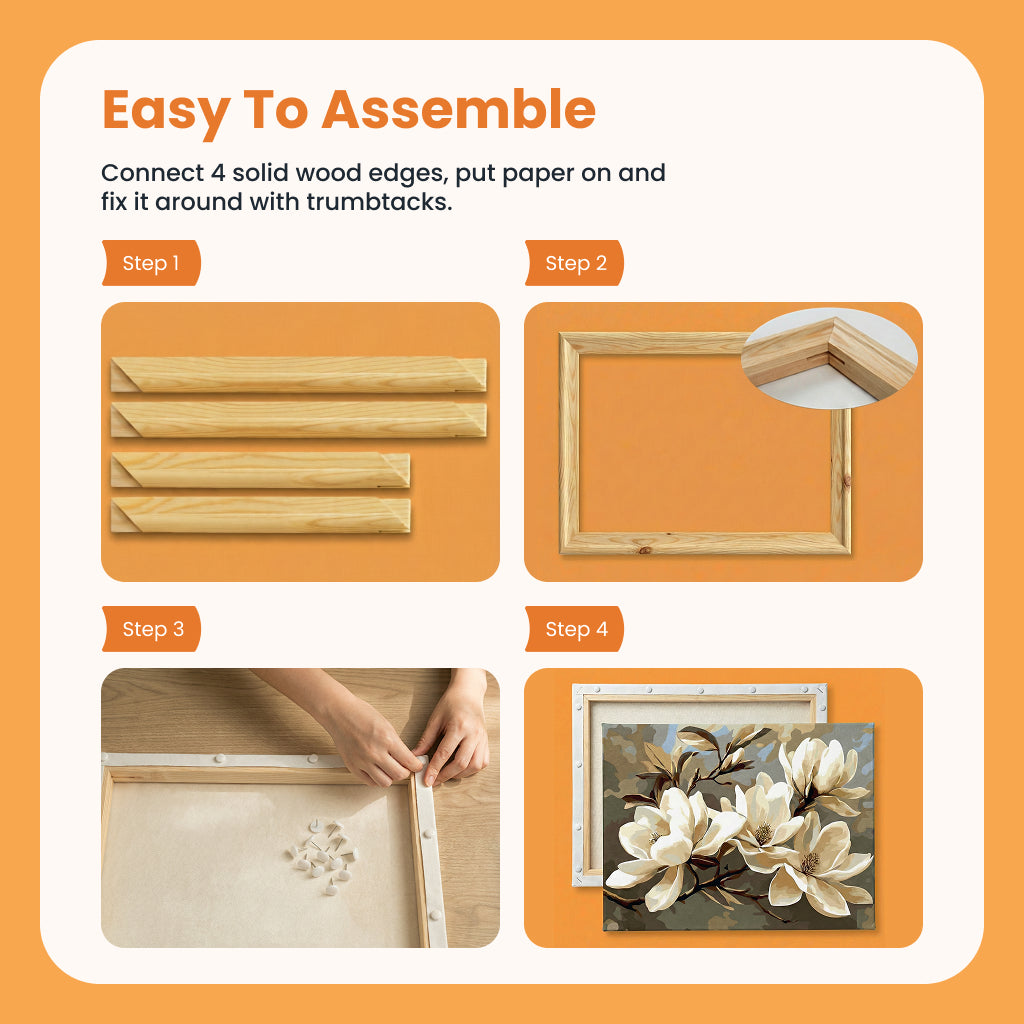 Easy To Assemble

Connect 4 solid wood edges, put paper on and fix it around with trumbtacks.

Step 1

Step 2

Step 3

Step 4