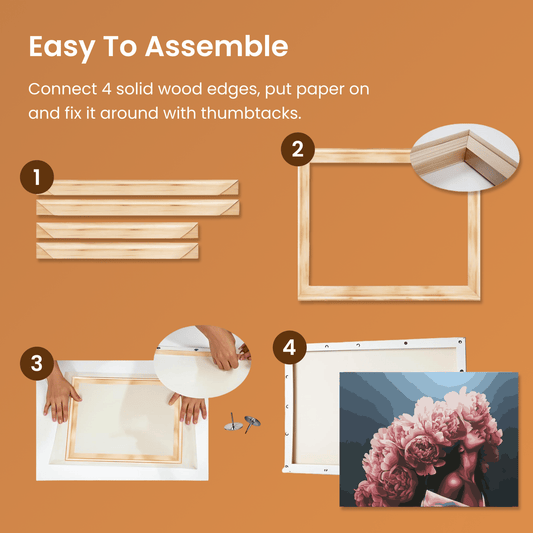 Easy To Assemble

Connect 4 solid wood edges, put paper on and fix it around with thumbtacks.

1

2

3

4